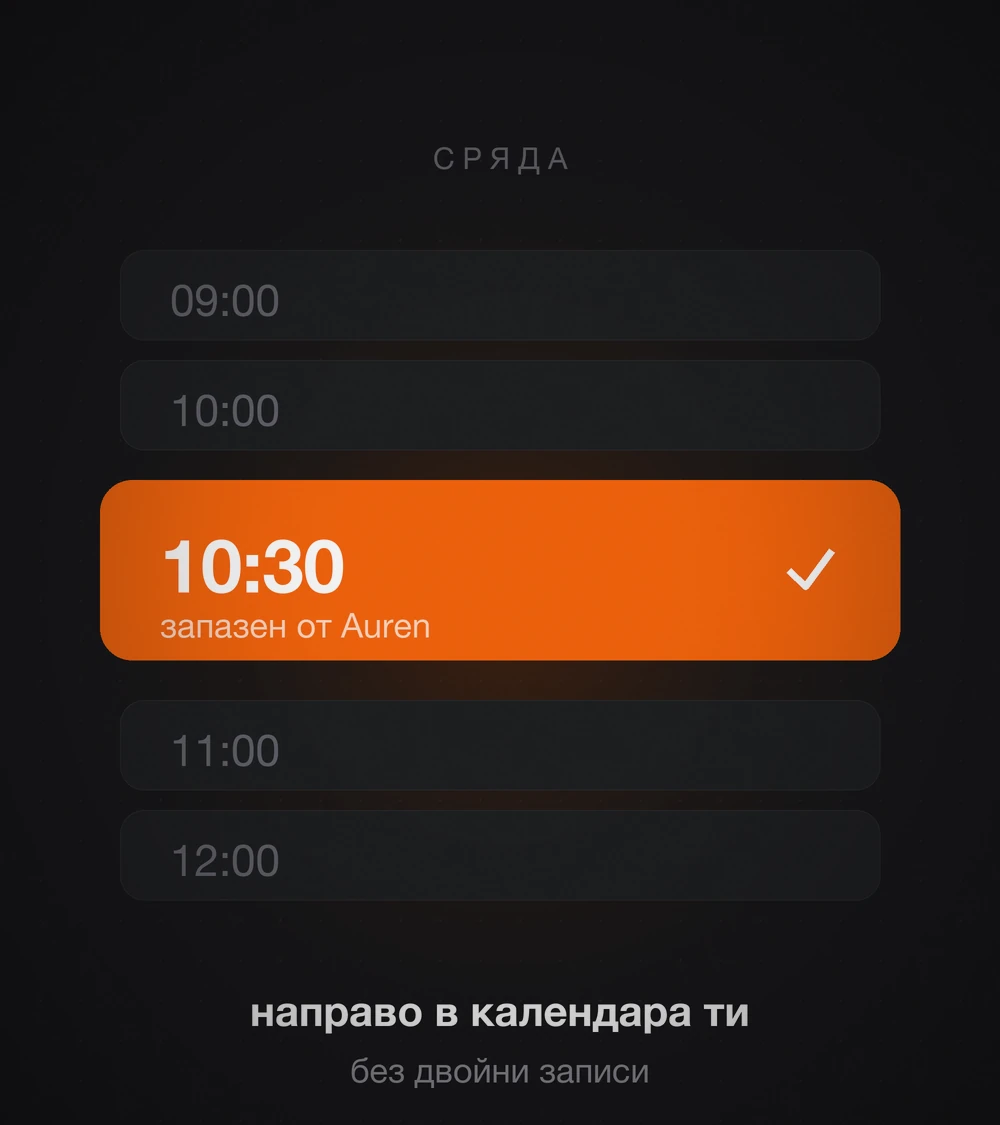 СРЯДА

09:00

10:00

10:30
запазен от Auren

11:00

12:00

направо в календара ти

без двойни записи